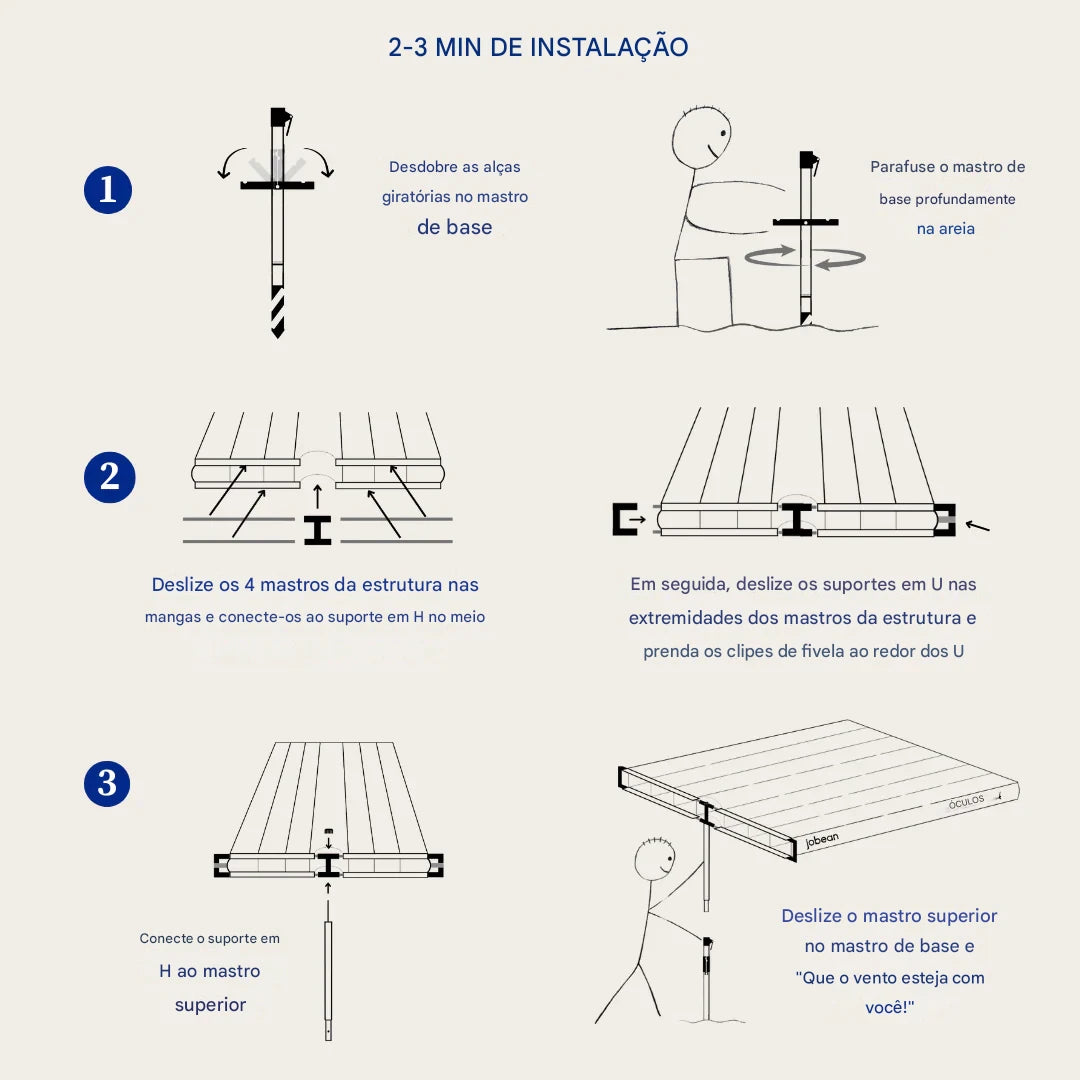 2-3 MIN DE INSTALAÇÃO

1

Desdobre as alças giratórias no mastro de base

Parafuse o mastro de base profundamente na areia

2

Deslize os 4 mastros da estrutura nas mangas e conecte-os ao suporte em H no meio

Em seguida, deslize os suportes em U nas extremidades dos mastros da estrutura e prenda os clipes de fivela ao redor dos U

3

Conecte o suporte em H ao mastro superior

ÓCULOS

jobean

Deslize o mastro superior no mastro de base e "Que o vento esteja com você!"